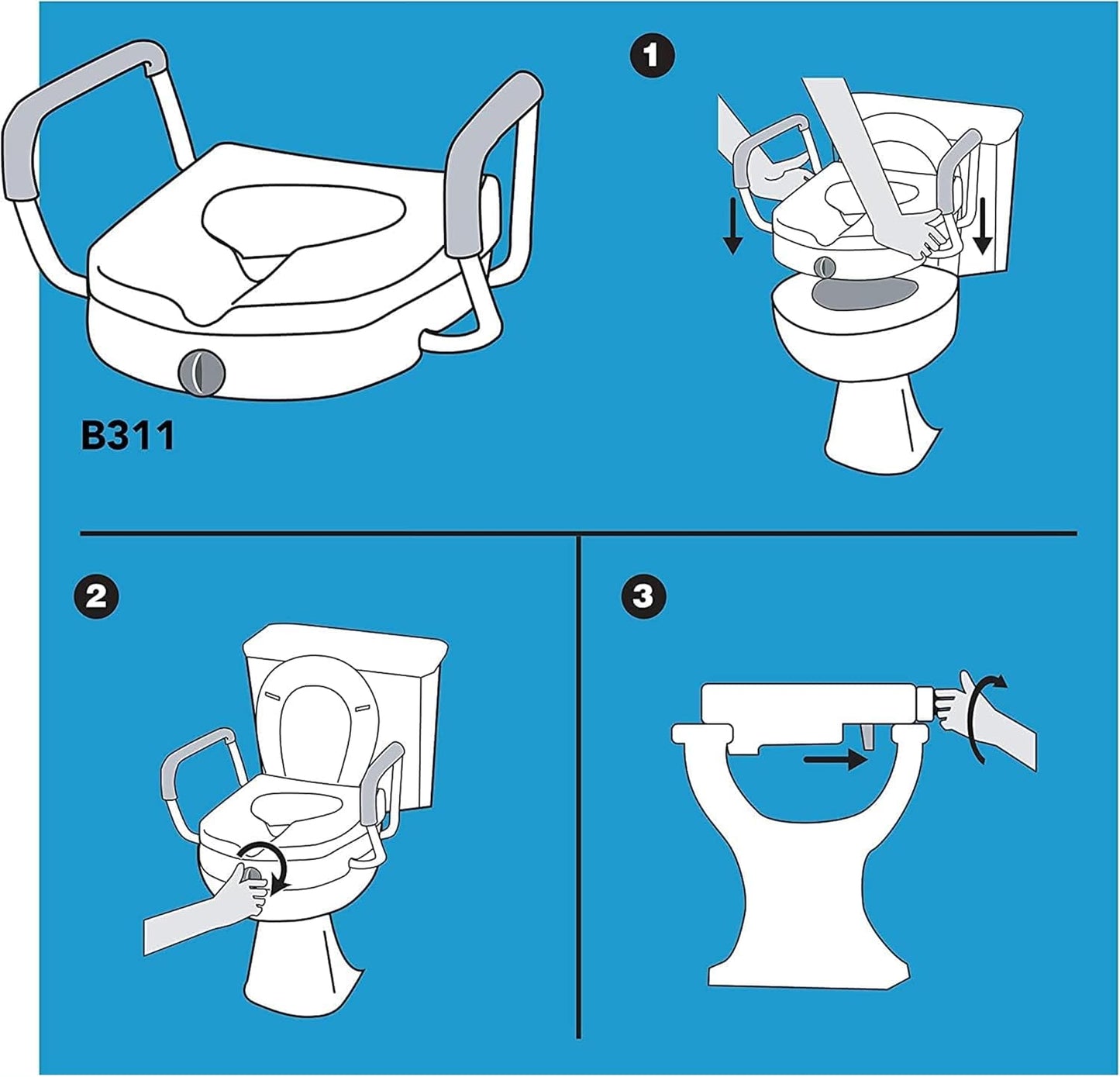 B311

1

2

3